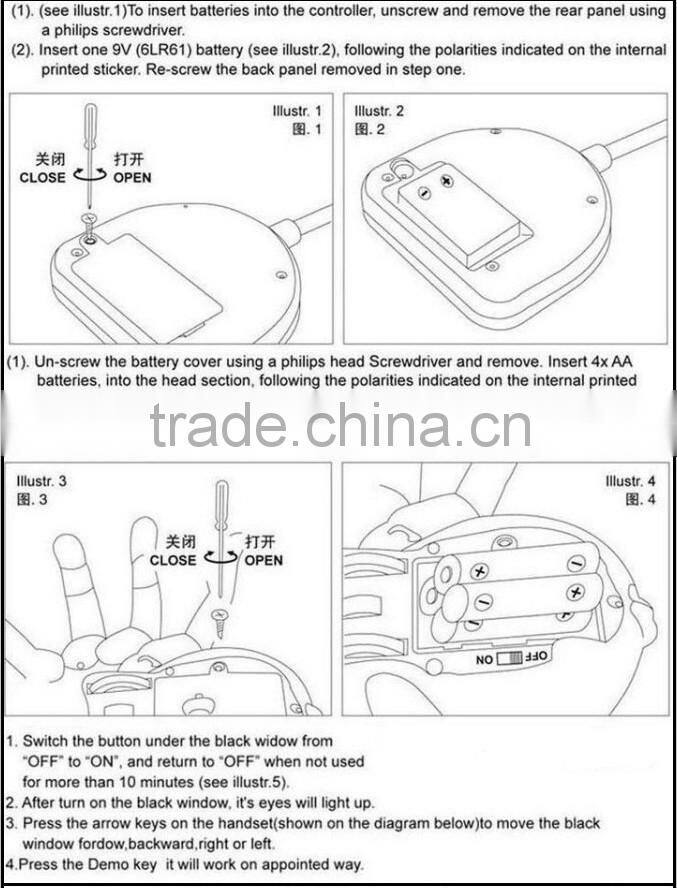 (1). (see illustr.1)To insert batteries into the controller, unscrew and remove the rear panel using a philips screwdriver.
(2). Insert one 9V (6LR61) battery (see illustr.2), following the polarities indicated on the internal printed sticker. Re-screw the back panel removed in step one.

Illustr. 1
图. 1
关闭
CLOSE
打开
OPEN

Illustr. 2
图. 2

(1). Un-screw the battery cover using a philips head Screwdriver and remove. Insert 4x AA batteries, into the head section, following the polarities indicated on the internal printed

trade.china.cn

Illustr. 3
图. 3
关闭
CLOSE
打开
OPEN

Illustr. 4
图. 4
ON OFF

1. Switch the button under the black widow from "OFF" to "ON", and return to "OFF" when not used for more than 10 minutes (see illustr.5).
2. After turn on the black window, it's eyes will light up.
3. Press the arrow keys on the handset(shown on the diagram below)to move the black window fordow,backward,right or left.
4.Press the Demo key it will work on appointed way.