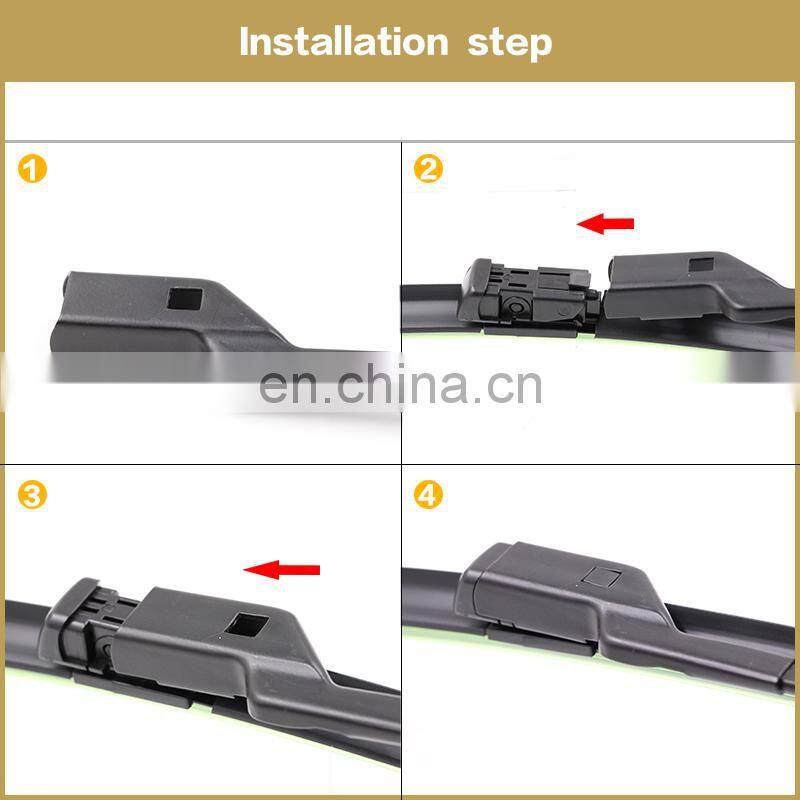 Installation step

1

2

en.china.cn

3

4