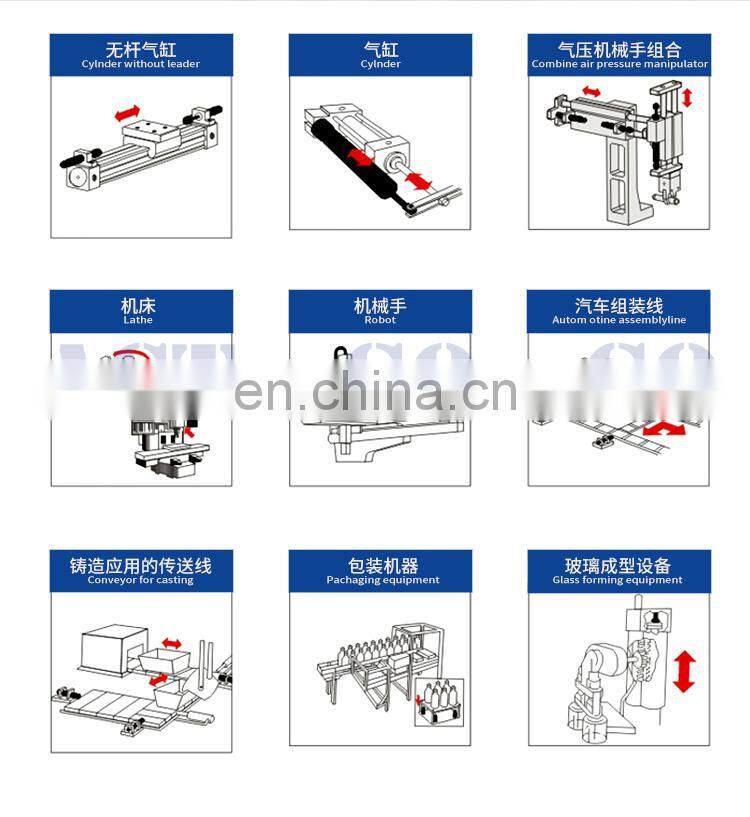 无杆气缸
Cylnder without leader

气缸
Cylnder

气压机械手组合
Combine air pressure manipulator

机床
Lathe

机械手
Robot

汽车组装线
Autom otine assemblyline

en.china.cn

铸造应用的传送线
Conveyor for casting

包装机器
Pachaging equipment

玻璃成型设备
Glass forming equipment