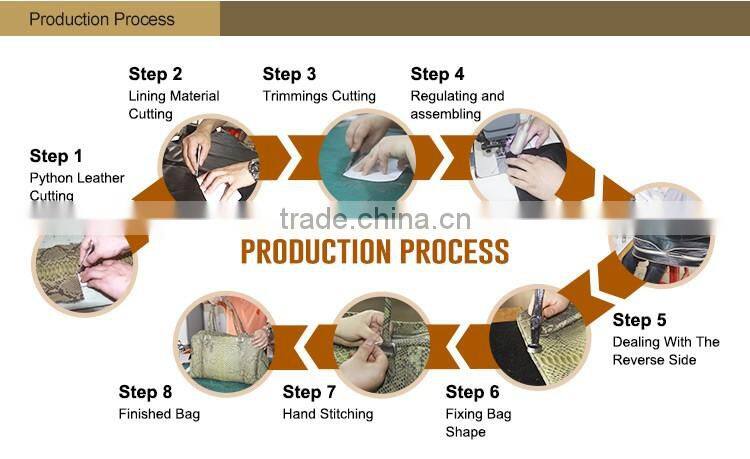 Production Process

Step 1
Python Leather Cutting

Step 2
Lining Material Cutting

Step 3
Trimmings Cutting

Step 4
Regulating and assembling

trade.china.cn

PRODUCTION PROCESS

Step 5
Dealing With The Reverse Side

Step 6
Fixing Bag Shape

Step 7
Hand Stitching

Step 8
Finished Bag