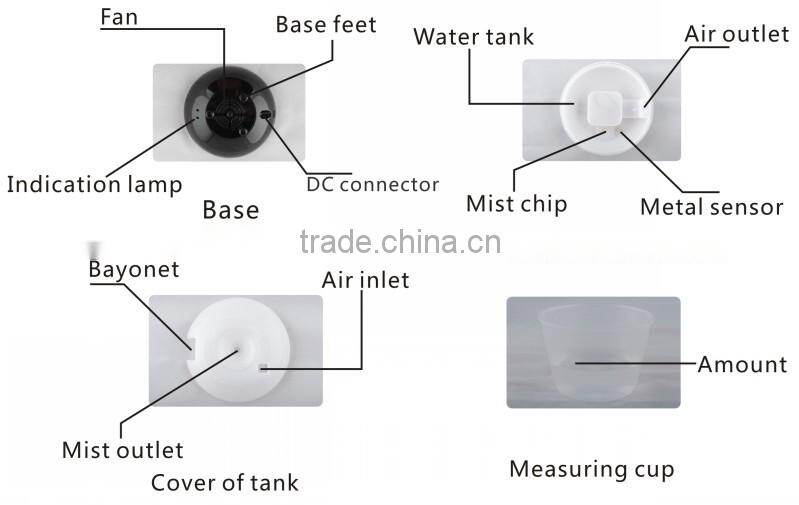 Fan
Base feet
Indication lamp
DC connector
Base

Water tank
Air outlet
Mist chip
Metal sensor

trade.china.cn

Bayonet
Air inlet
Mist outlet
Cover of tank

Amount
Measuring cup