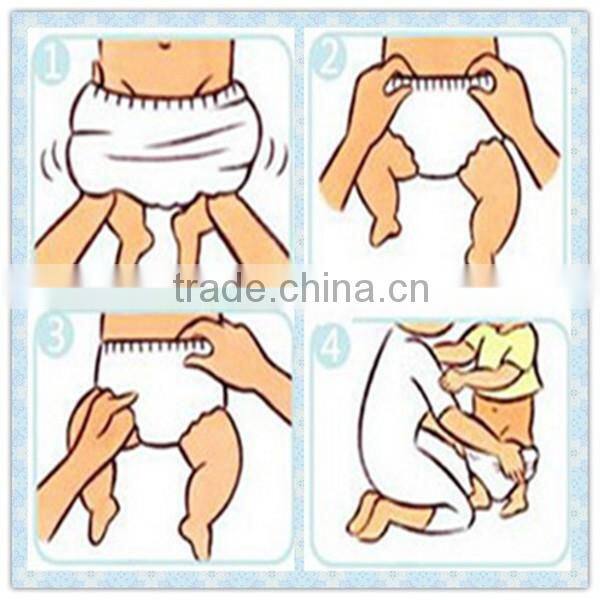 1

2

trade.china.cn

3

4