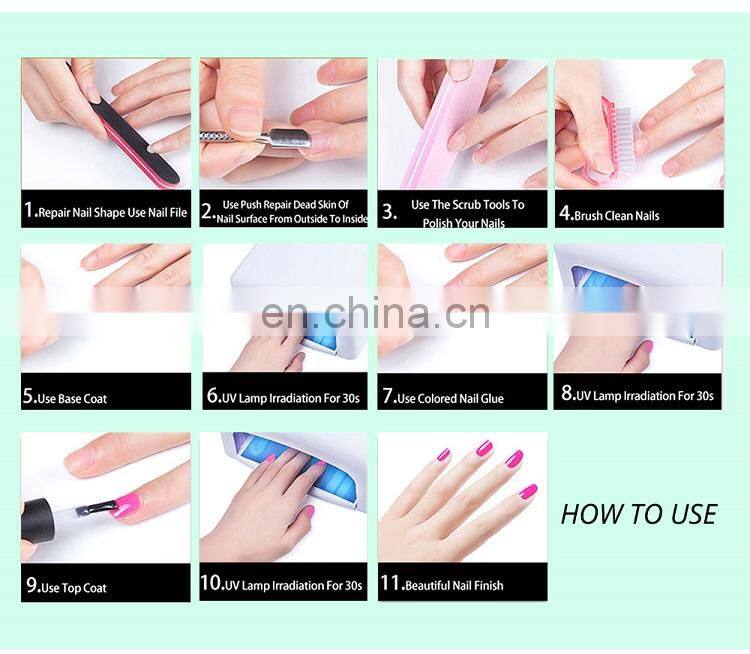 1.Repair Nail Shape Use Nail File

2.Use Push Repair Dead Skin Of Nail Surface From Outside To Inside

3. Use The Scrub Tools To Polish Your Nails

4.Brush Clean Nails

en.china.cn

5.Use Base Coat

6.UV Lamp Irradiation For 30s

7.Use Colored Nail Glue

8.UV Lamp Irradiation For 30s

9.Use Top Coat

10.UV Lamp Irradiation For 30s

11.Beautiful Nail Finish

HOW TO USE