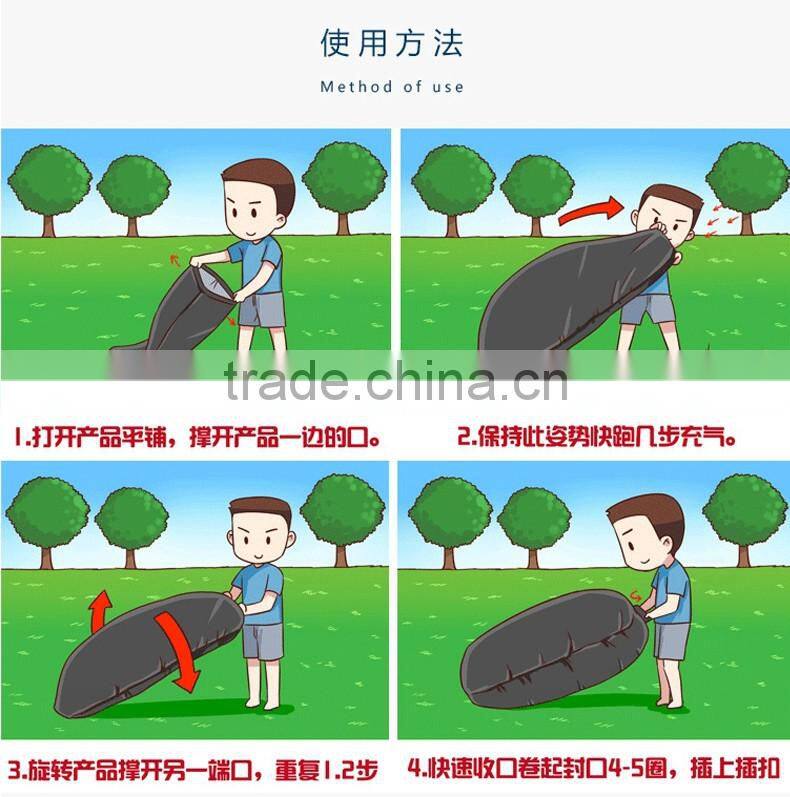 使用方法

Method of use

trade.china.cn

1.打开产品平铺，撑开产品一边的口。

2.保持此姿势快跑几步充气。

3.旋转产品撑开另一端口，重复1.2步

4.快速收口卷起封口4-5圈，插上插扣