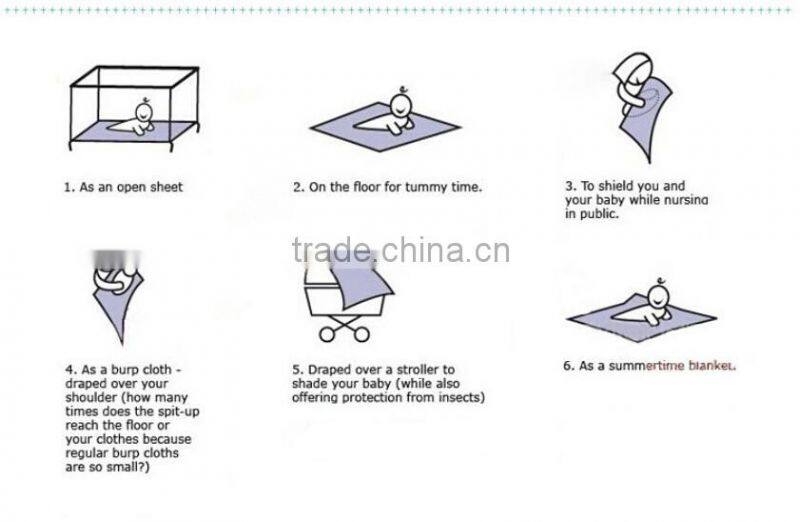 1. As an open sheet

2. On the floor for tummy time.

3. To shield you and your baby while nursing in public.

trade.china.cn

4. As a burp cloth - draped over your shoulder (how many times does the spit-up reach the floor or your clothes because regular burp cloths are so small?)

5. Draped over a stroller to shade your baby (while also offering protection from insects)

6. As a summertime blanket.