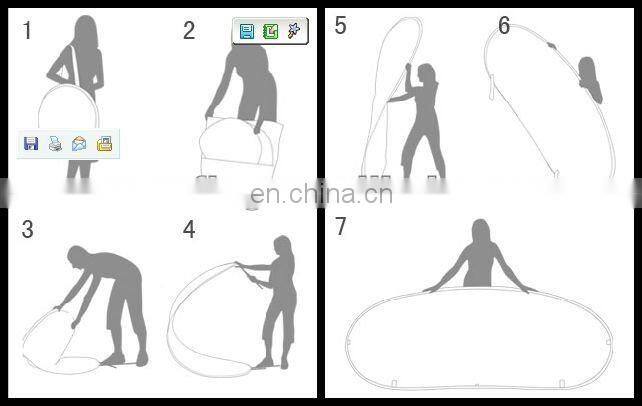 1

2

5

6

en.china.cn

3

4

7