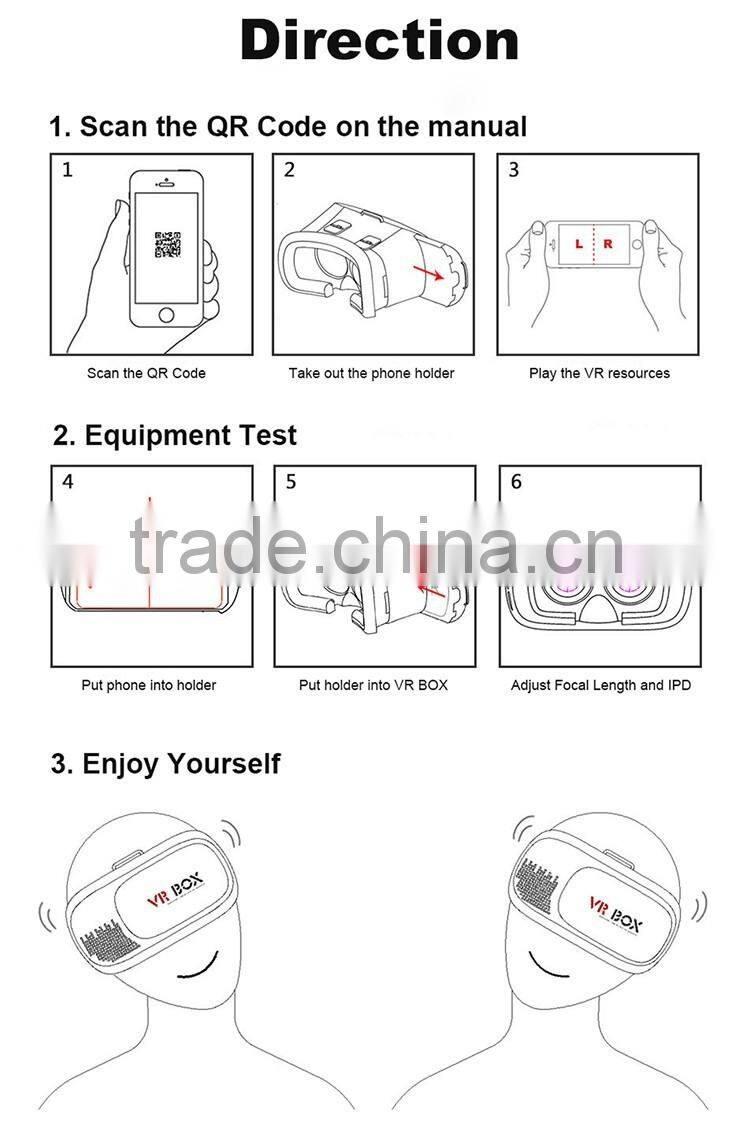 Direction

1. Scan the QR Code on the manual

1

Scan the QR Code

2

Take out the phone holder

3

L R

Play the VR resources

2. Equipment Test

4

Put phone into holder

5

Put holder into VR BOX

6

Adjust Focal Length and IPD

trade.china.cn

3. Enjoy Yourself

VR BOX

VR BOX