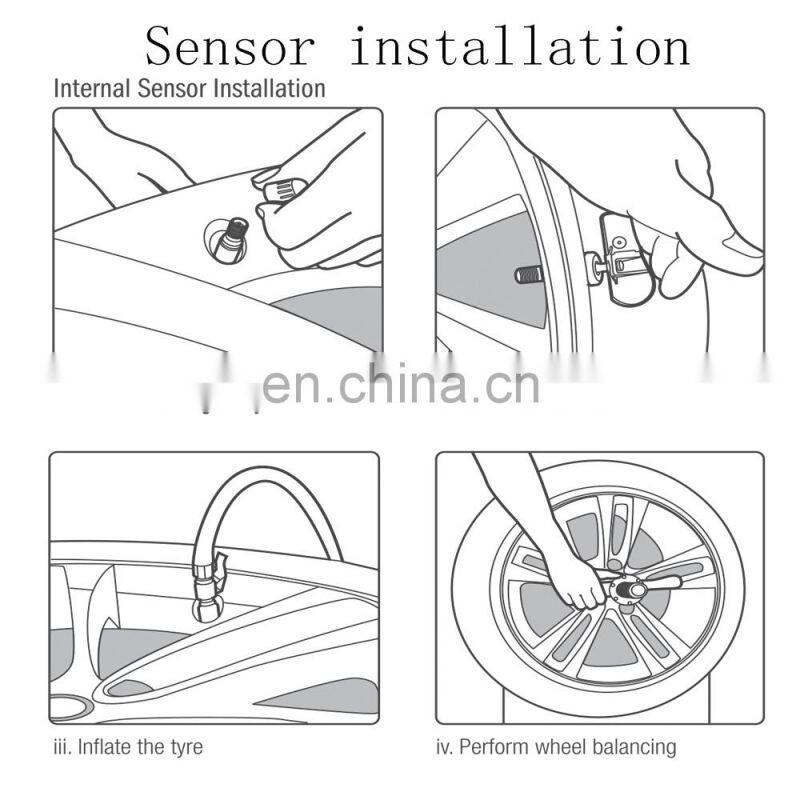 Sensor installation

Internal Sensor Installation

en.china.cn

iii. Inflate the tyre

iv. Perform wheel balancing