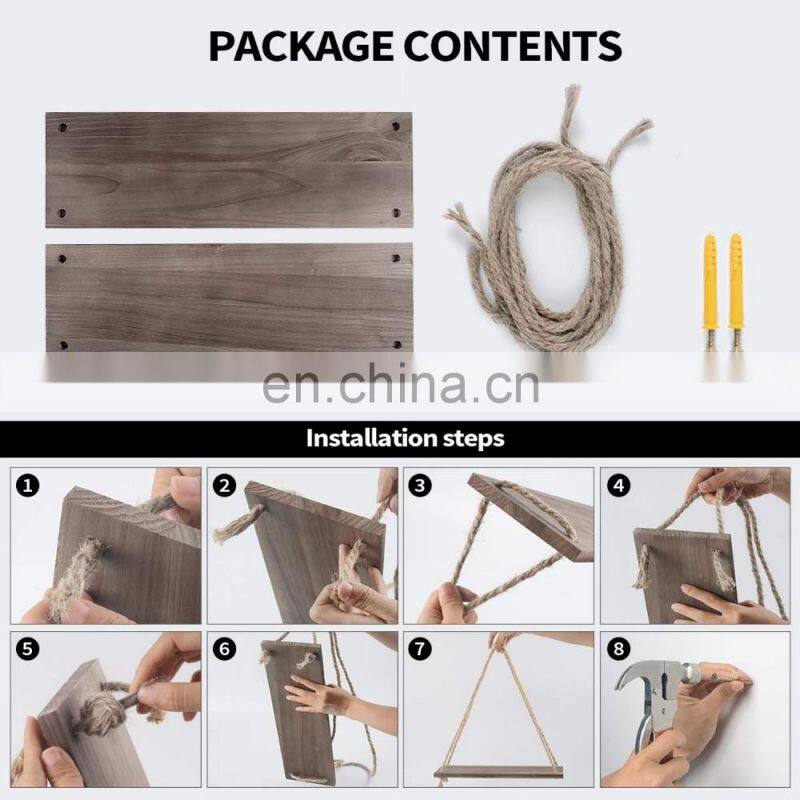 PACKAGE CONTENTS

en.china.cn

Installation steps

1

2

3

4

5

6

7

8