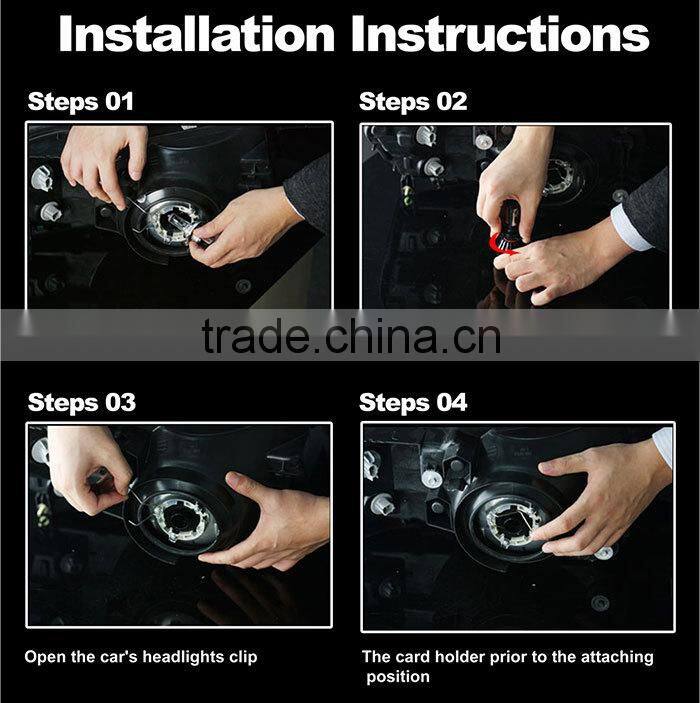 Installation Instructions

Steps 01

Steps 02

trade.china.cn

Steps 03

Steps 04

Open the car's headlights clip

The card holder prior to the attaching position