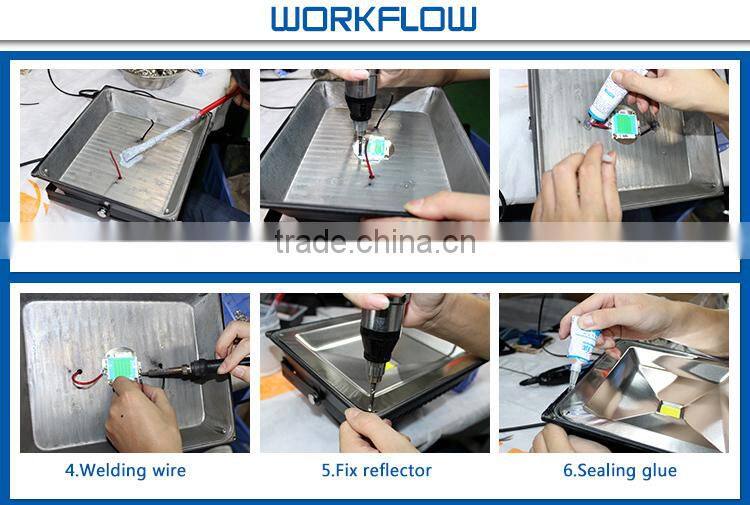 WORKFLOW

trade.china.cn

4.Welding wire

5.Fix reflector

6.Sealing glue