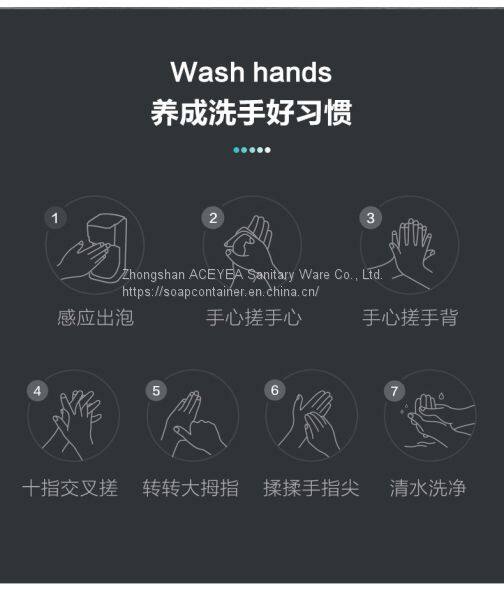 Wash hands
养成洗手好习惯

1
2
3

Zhongshan ACEYEA Sanitary Ware Co., Ltd.
https://soapcontainer.en.china.cn/

感应出泡
手心搓手心
手心搓手背

4
5
6
7

十指交叉搓
转转大拇指
揉揉手指尖
清水洗净