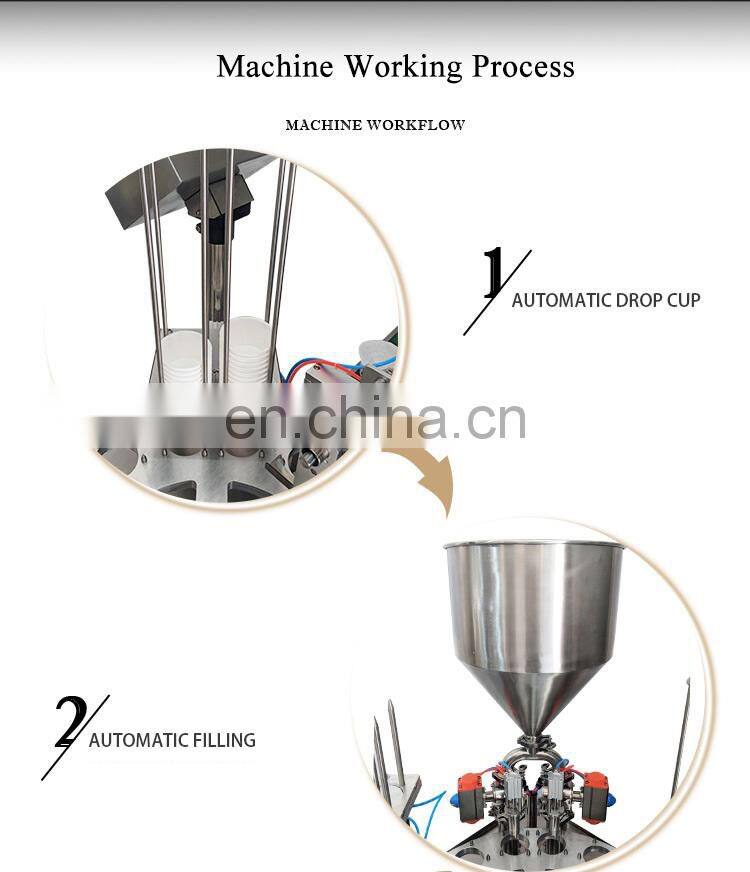 Machine Working Process

MACHINE WORKFLOW

1 AUTOMATIC DROP CUP

en.china.cn

2 AUTOMATIC FILLING