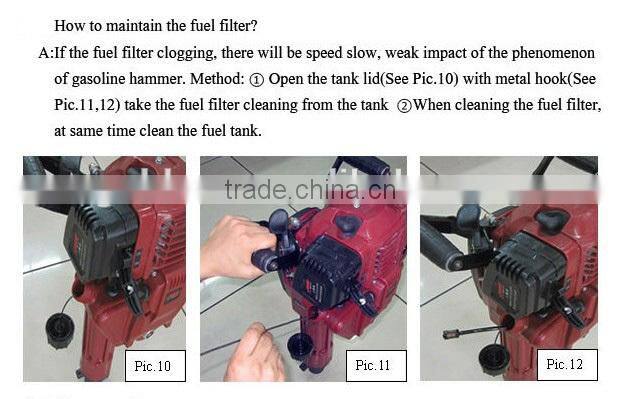 How to maintain the fuel filter?

A:If the fuel filter clogging, there will be speed slow, weak impact of the phenomenon of gasoline hammer. Method: ① Open the tank lid(See Pic.10) with metal hook(See Pic.11,12) take the fuel filter cleaning from the tank ②When cleaning the fuel filter, at same time clean the fuel tank.

trade.china.cn

Pic.10

Pic.11

Pic.12