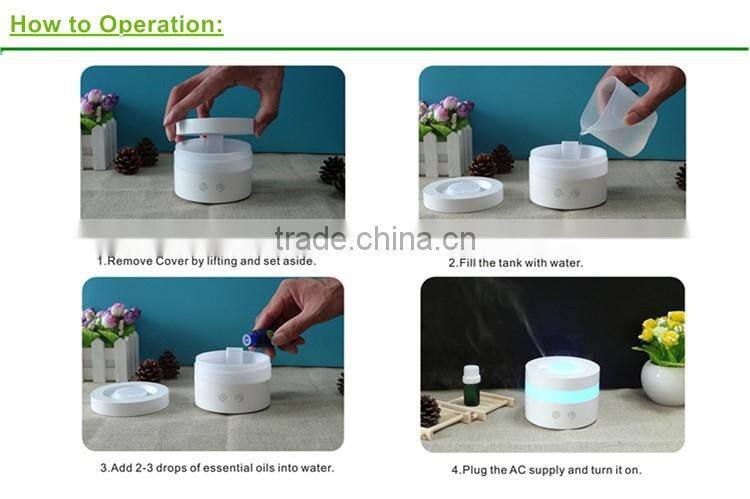 How to Operation:

trade.china.cn

1.Remove Cover by lifting and set aside.

2.Fill the tank with water.

3.Add 2-3 drops of essential oils into water.

4.Plug the AC supply and turn it on.