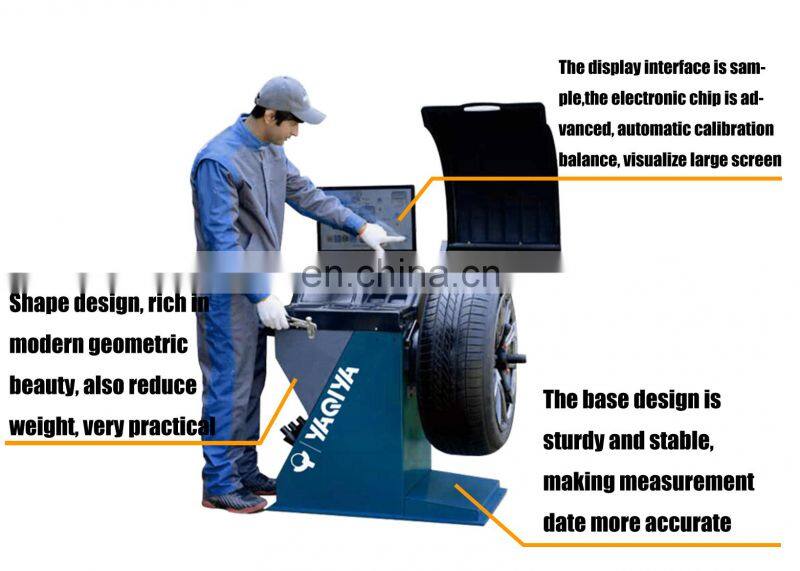 The display interface is sample,the electronic chip is advanced, automatic calibration balance, visualize large screen

en.china.cn

Shape design, rich in modern geometric beauty, also reduce weight, very practical

YAQIYA

The base design is sturdy and stable, making measurement date more accurate