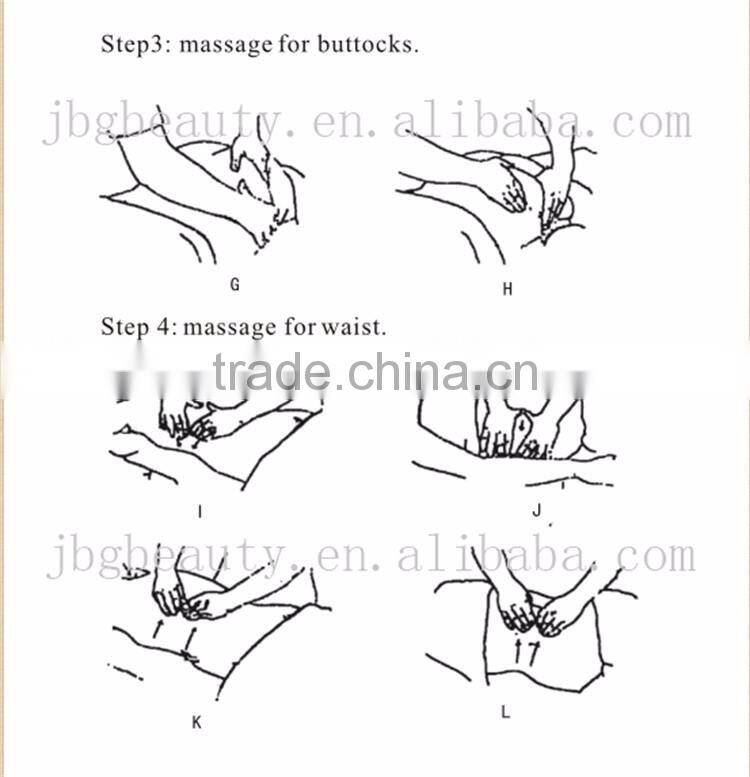 Step3: massage for buttocks.

jbgbeauty.en.alibaba.com

G

H

Step 4: massage for waist.

trade.china.cn

I

J

jbgbeauty.en.alibaba.com

K

L