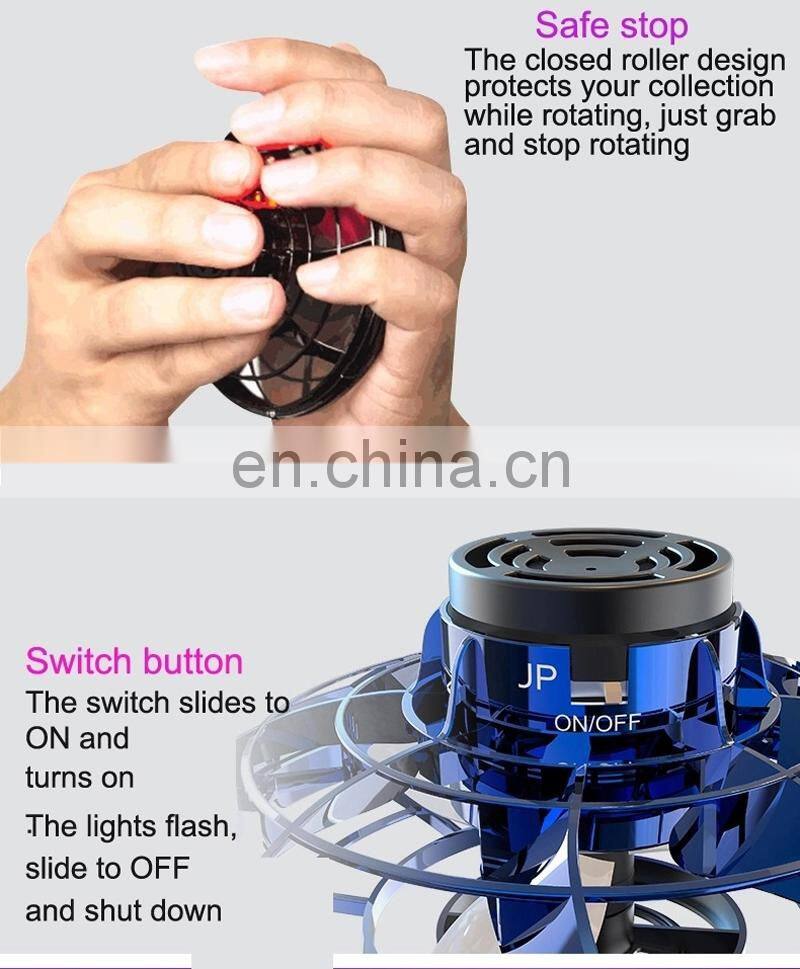 Safe stop
The closed roller design protects your collection while rotating, just grab and stop rotating

en.china.cn

Switch button
The switch slides to ON and turns on
The lights flash, slide to OFF and shut down

JP
ON/OFF