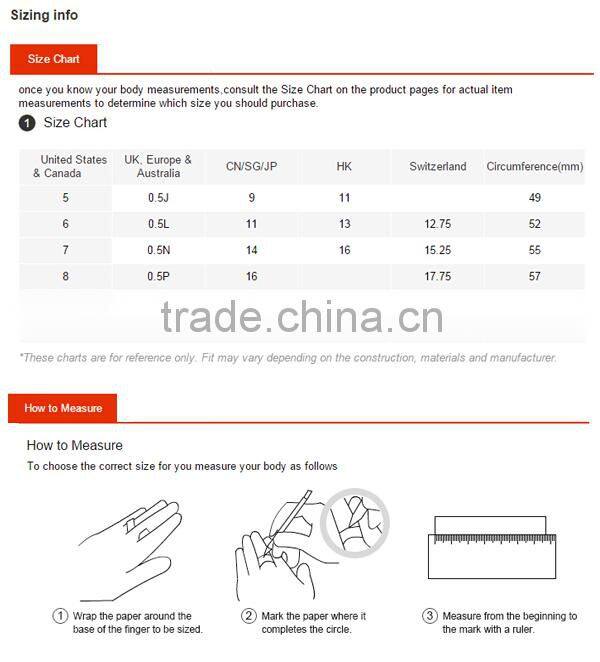 Sizing info

Size Chart

once you know your body measurements,consult the Size Chart on the product pages for actual item measurements to determine which size you should purchase.

1 Size Chart

| United States & Canada | UK, Europe & Australia | CN/SG/JP | HK | Switzerland | Circumference(mm) |
|---|---|---|---|---|---|
| 5 | 0.5J | 9 | 11 | | 49 |
| 6 | 0.5L | 11 | 13 | 12.75 | 52 |
| 7 | 0.5N | 14 | 16 | 15.25 | 55 |
| 8 | 0.5P | 16 | | 17.75 | 57 |

trade.china.cn

*These charts are for reference only. Fit may vary depending on the construction, materials and manufacturer.

How to Measure

How to Measure

To choose the correct size for you measure your body as follows

1 Wrap the paper around the base of the finger to be sized.

2 Mark the paper where it completes the circle.

3 Measure from the beginning to the mark with a ruler.