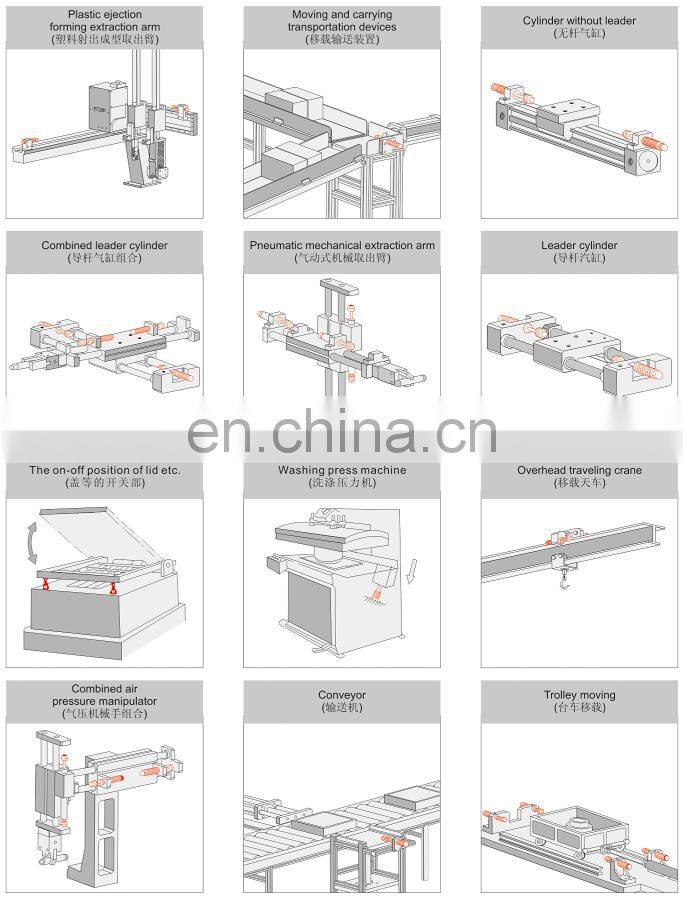 Plastic ejection forming extraction arm
(塑料射出成型取出臂)

Moving and carrying transportation devices
(移载输送装置)

Cylinder without leader
(无杆气缸)

Combined leader cylinder
(导杆气缸组合)

Pneumatic mechanical extraction arm
(气动式机械取出臂)

Leader cylinder
(导杆汽缸)

en.china.cn

The on-off position of lid etc.
(盖等的开关部)

Washing press machine
(洗涤压力机)

Overhead traveling crane
(移载天车)

Combined air pressure manipulator
(气压机械手组合)

Conveyor
(输送机)

Trolley moving
(台车移载)