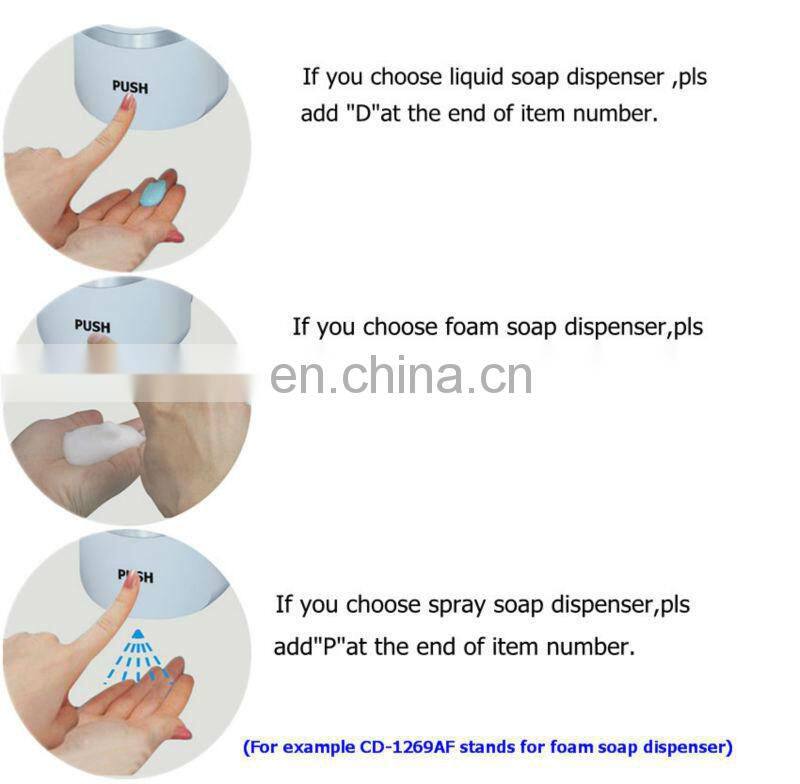 PUSH

If you choose liquid soap dispenser ,pls add "D"at the end of item number.

PUSH

If you choose foam soap dispenser,pls

en.china.cn

PUSH

If you choose spray soap dispenser,pls add"P"at the end of item number.

(For example CD-1269AF stands for foam soap dispenser)