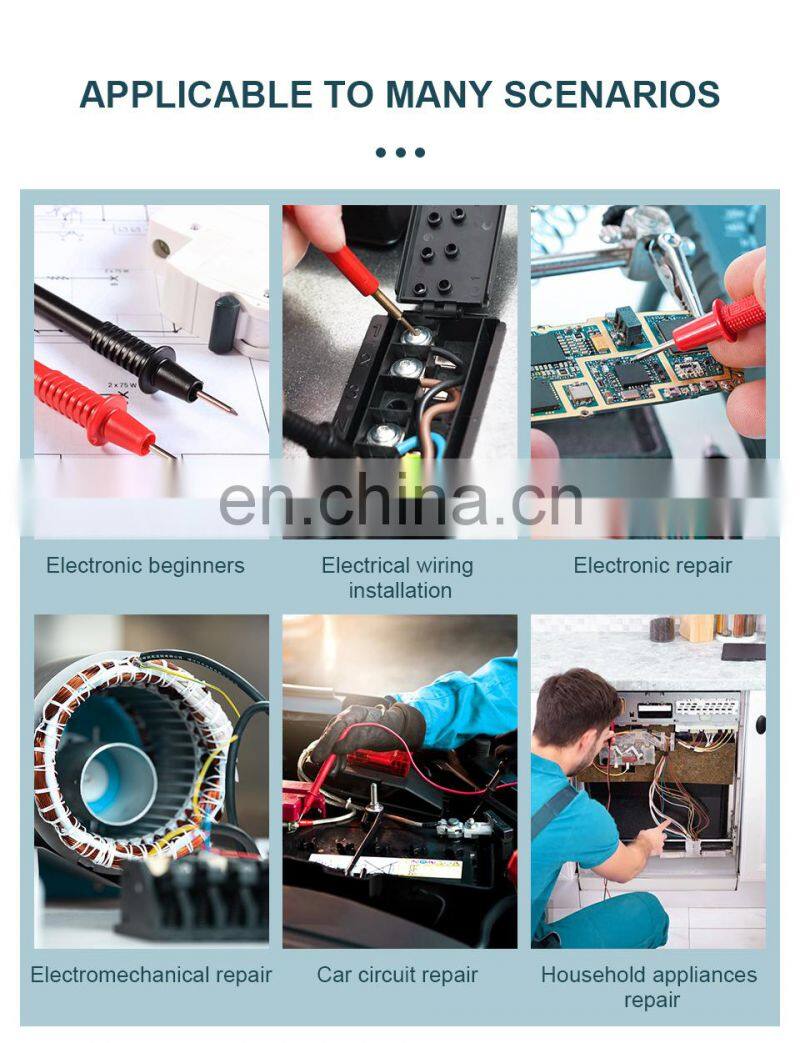 APPLICABLE TO MANY SCENARIOS

en.china.cn

Electronic beginners

Electrical wiring installation

Electronic repair

Electromechanical repair

Car circuit repair

Household appliances repair