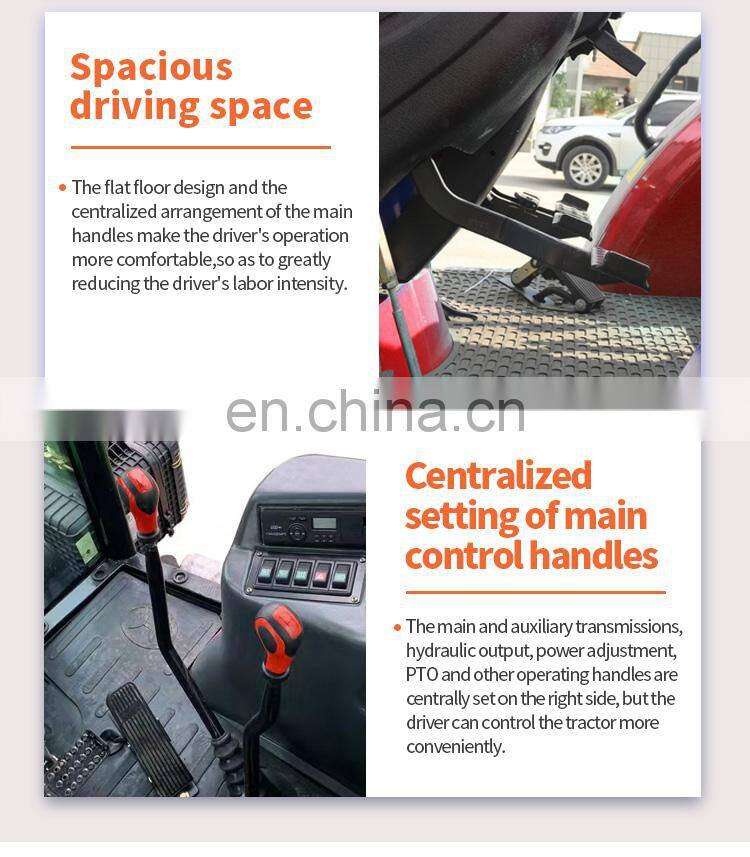 Spacious driving space

• The flat floor design and the centralized arrangement of the main handles make the driver's operation more comfortable,so as to greatly reducing the driver's labor intensity.

en.china.cn

Centralized setting of main control handles

• The main and auxiliary transmissions, hydraulic output, power adjustment, PTO and other operating handles are centrally set on the right side, but the driver can control the tractor more conveniently.