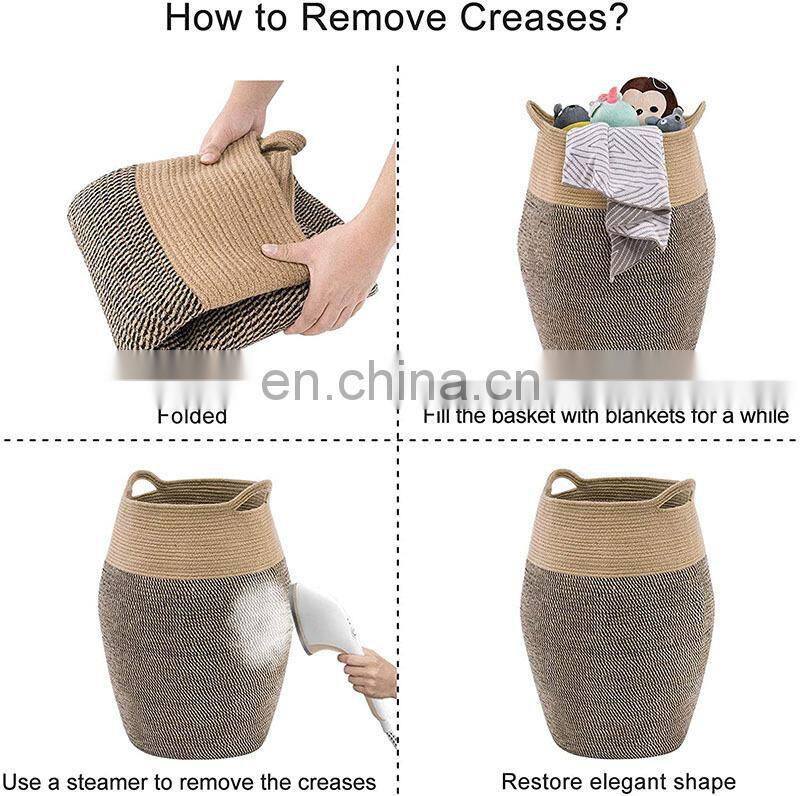 How to Remove Creases?

en.china.cn

Folded

Fill the basket with blankets for a while

Use a steamer to remove the creases

Restore elegant shape