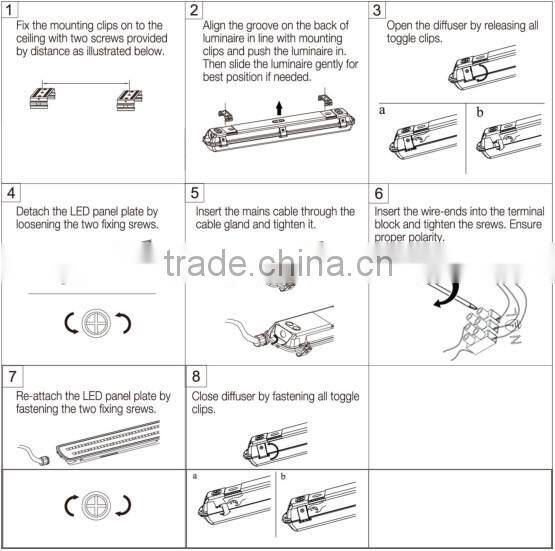 1

Fix the mounting clips on to the ceiling with two screws provided by distance as illustrated below.

2

Align the groove on the back of luminaire in line with mounting clips and push the luminaire in. Then slide the luminaire gently for best position if needed.

3

Open the diffuser by releasing all toggle clips.

a

b

4

Detach the LED panel plate by loosening the two fixing srews.

5

Insert the mains cable through the cable gland and tighten it.

6

Insert the wire-ends into the terminal block and tighten the srews. Ensure proper polarity.

trade.china.cn

L

N

7

Re-attach the LED panel plate by fastening the two fixing srews.

8

Close diffuser by fastening all toggle clips.

a

b