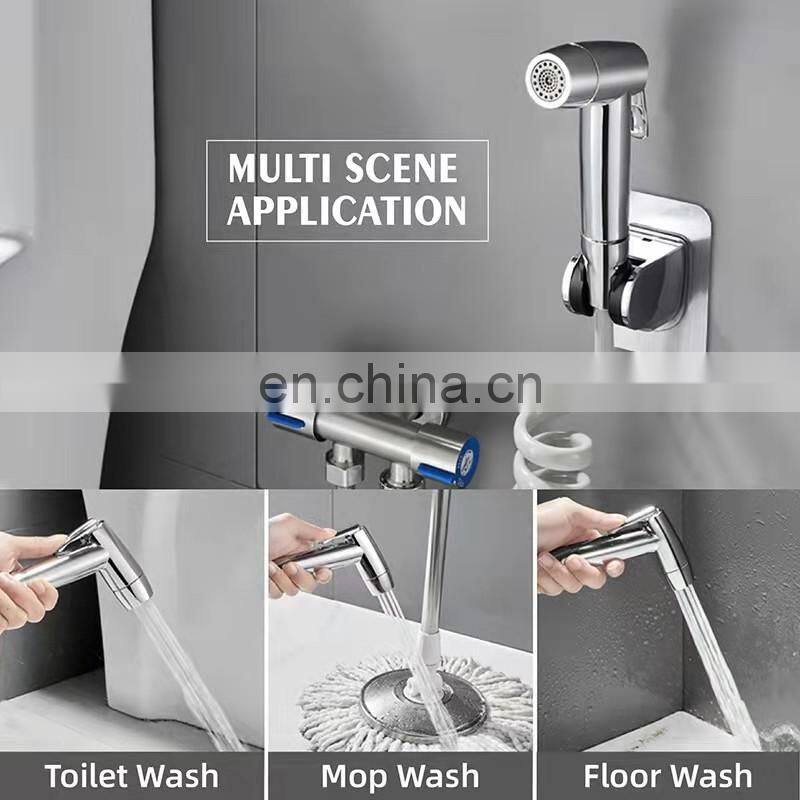 MULTI SCENE APPLICATION

en.china.cn

Toilet Wash

Mop Wash

Floor Wash