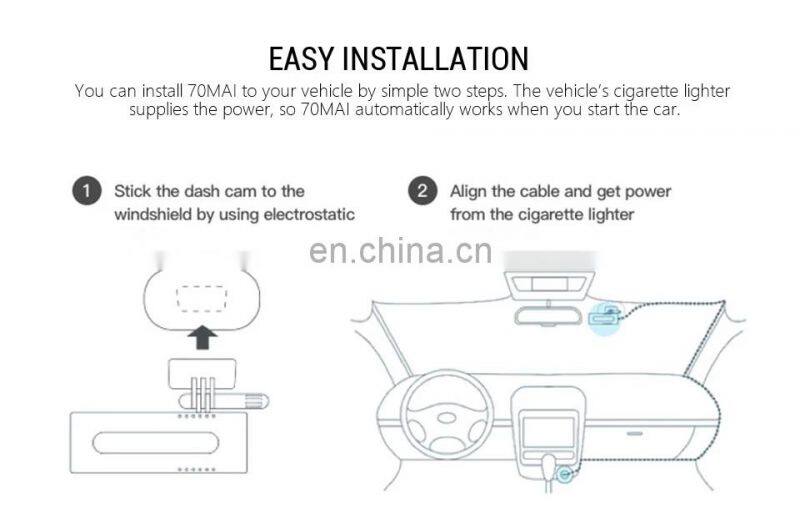 EASY INSTALLATION

You can install 70MAI to your vehicle by simple two steps. The vehicle's cigarette lighter supplies the power, so 70MAI automatically works when you start the car.

1 Stick the dash cam to the windshield by using electrostatic

2 Align the cable and get power from the cigarette lighter

en.china.cn