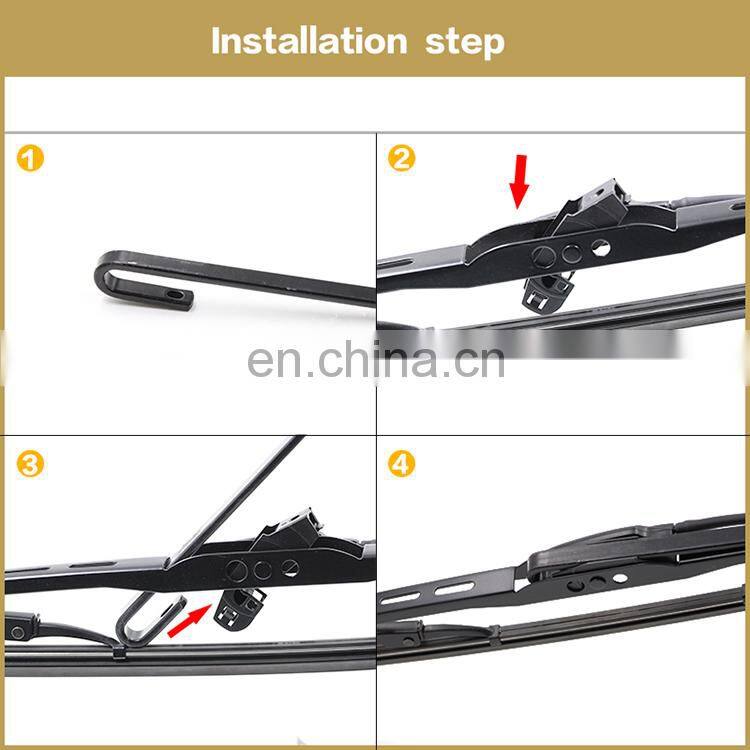 Installation step

1

2

en.china.cn

3

4