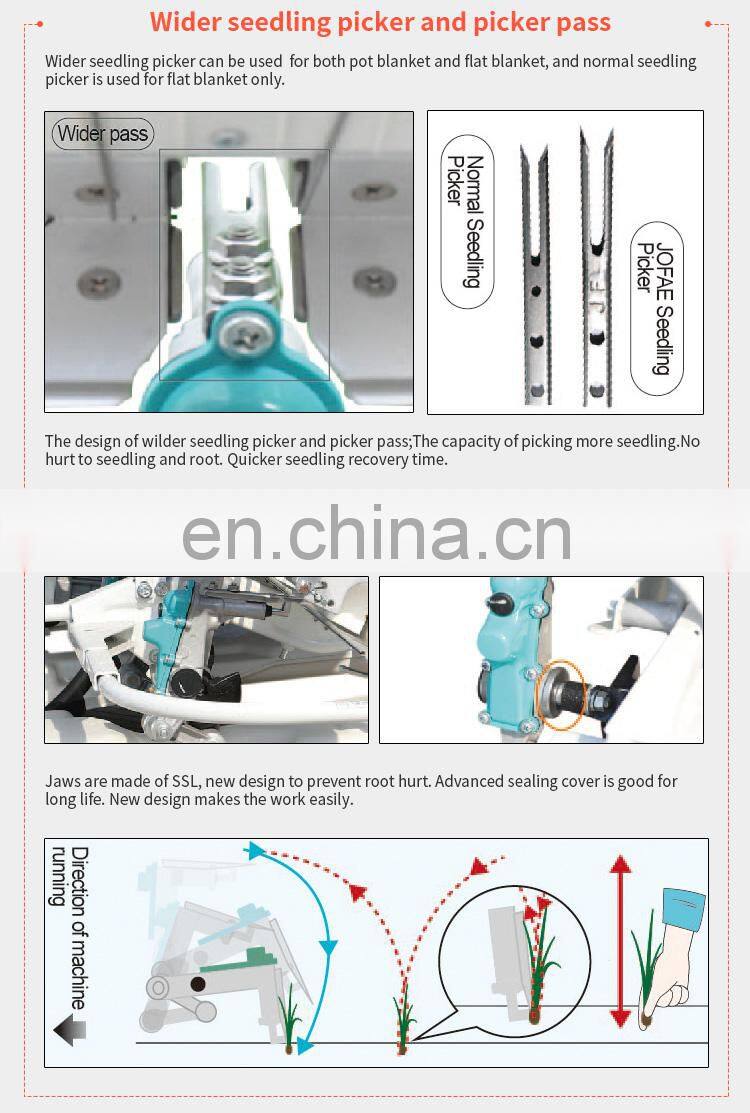 Wider seedling picker and picker pass

Wider seedling picker can be used for both pot blanket and flat blanket, and normal seedling picker is used for flat blanket only.

Wider pass

Normal Seedling Picker

JOFAE Seedling Picker

The design of wilder seedling picker and picker pass;The capacity of picking more seedling.No hurt to seedling and root. Quicker seedling recovery time.

en.china.cn

Jaws are made of SSL, new design to prevent root hurt. Advanced sealing cover is good for long life. New design makes the work easily.

Direction of machine running