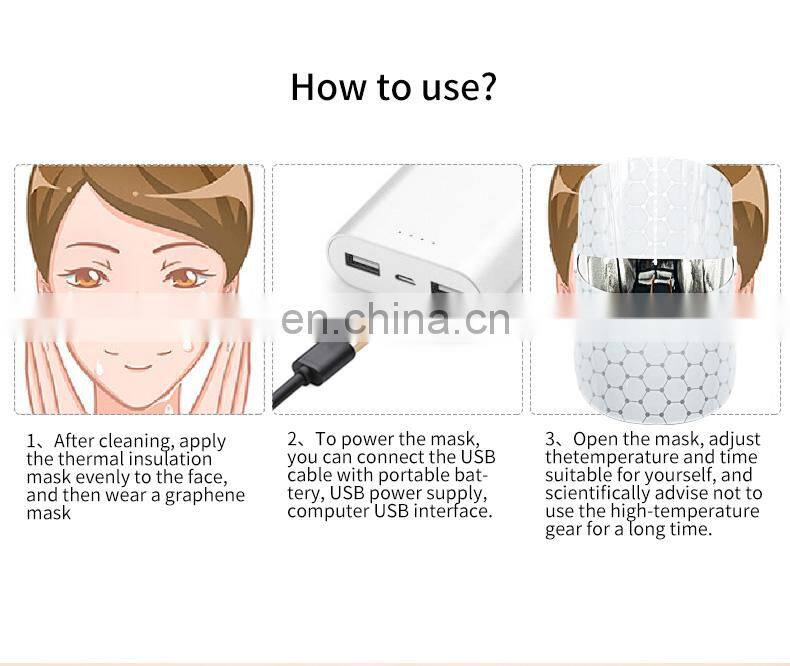 How to use?

en.china.cn

1、After cleaning, apply the thermal insulation mask evenly to the face, and then wear a graphene mask

2、To power the mask, you can connect the USB cable with portable battery, USB power supply, computer USB interface.

3、Open the mask, adjust thetemperature and time suitable for yourself, and scientifically advise not to use the high-temperature gear for a long time.