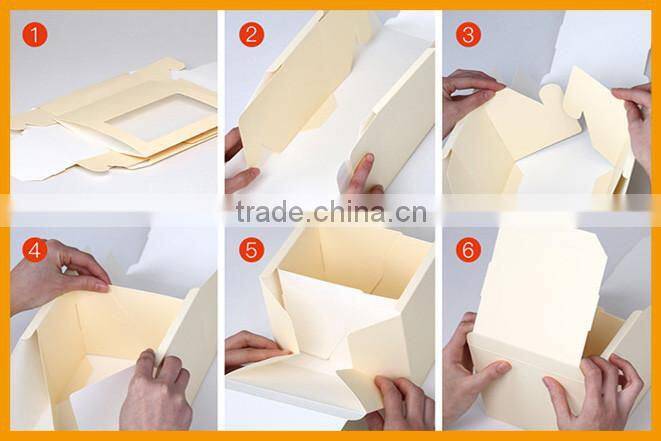 1

2

3

trade.china.cn

4

5

6