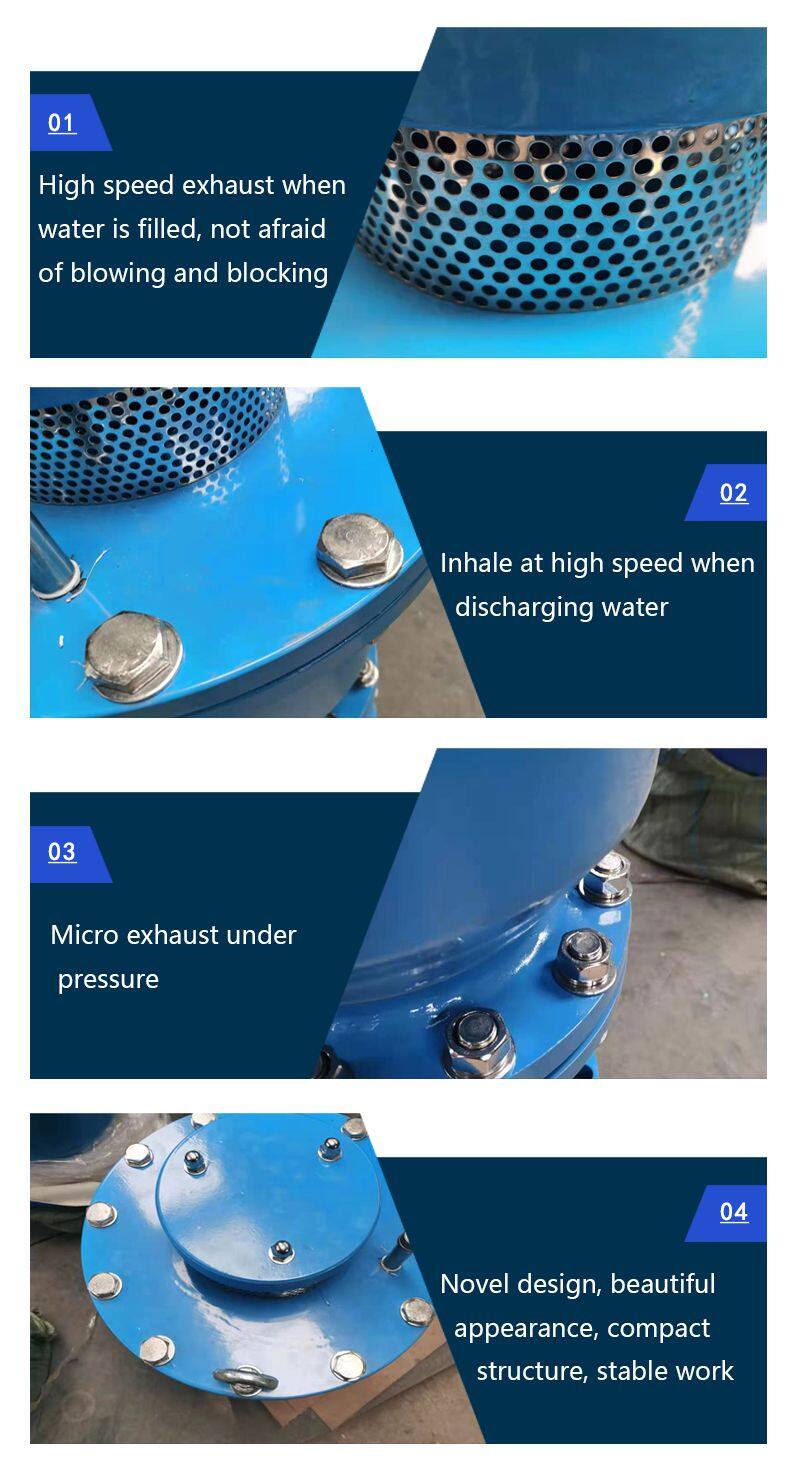 01

High speed exhaust when water is filled, not afraid of blowing and blocking

02

Inhale at high speed when discharging water

03

Micro exhaust under pressure

04

Novel design, beautiful appearance, compact structure, stable work