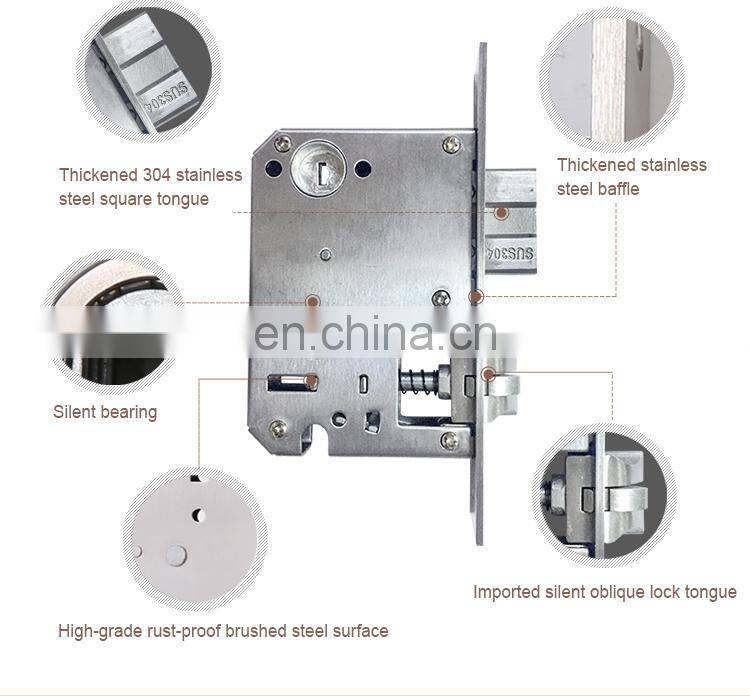 SUS304

Thickened 304 stainless steel square tongue

Thickened stainless steel baffle

SUS304

en.china.cn

Silent bearing

Imported silent oblique lock tongue

High-grade rust-proof brushed steel surface