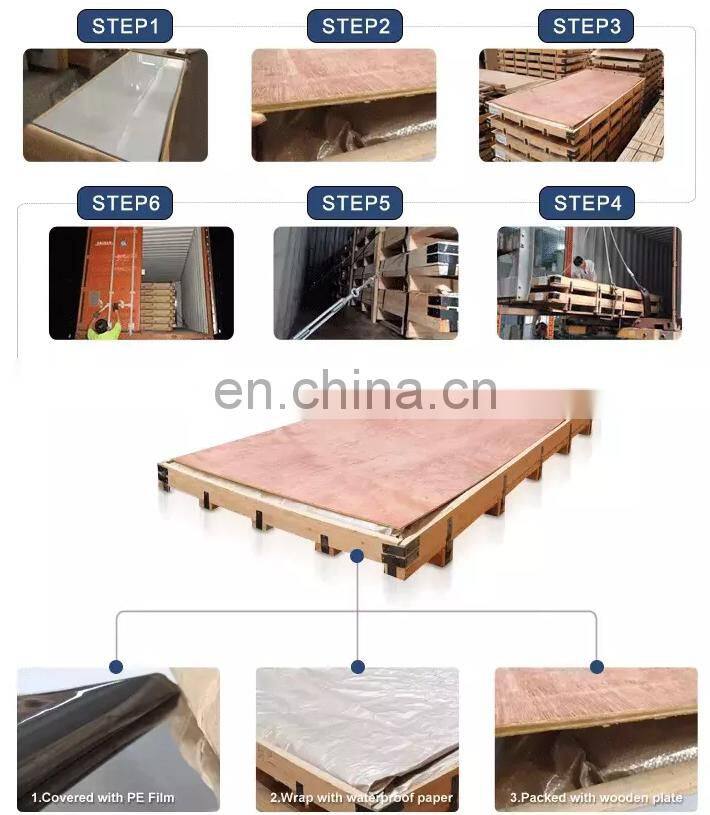 STEP1

STEP2

STEP3

STEP6

STEP5

STEP4

en.china.cn

1.Covered with PE Film

2.Wrap with waterproof paper

3.Packed with wooden plate