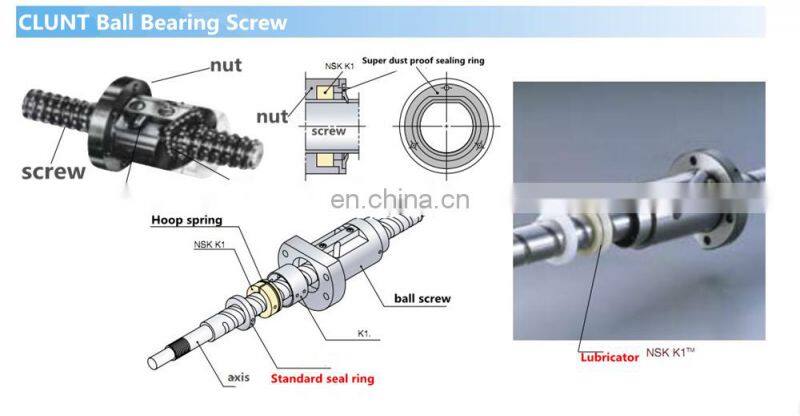 CLUNT Ball Bearing Screw

nut

screw

NSK K1

Super dust proof sealing ring

nut

screw

en.china.cn

Hoop spring

NSK K1

ball screw

K1.

axis

Standard seal ring

Lubricator NSK K1™