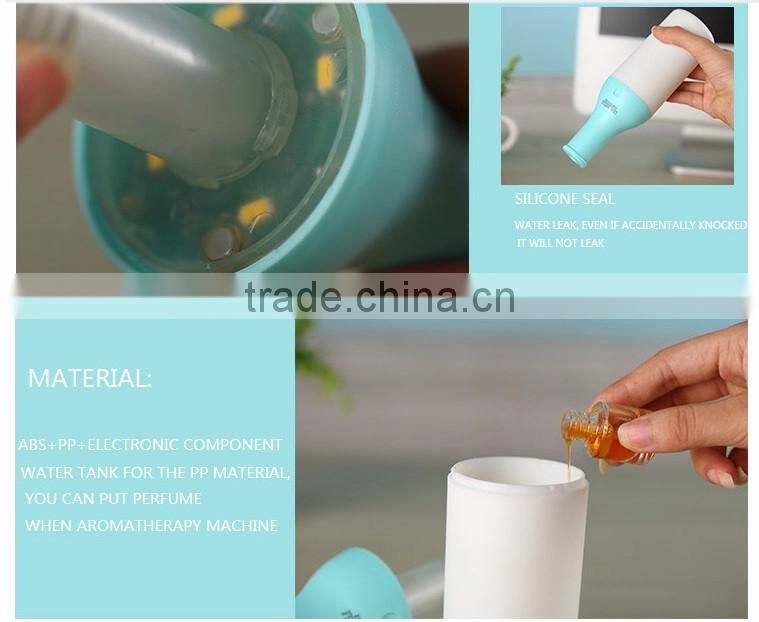 SILICONE SEAL

WATER LEAK, EVEN IF ACCIDENTALLY KNOCKED IT WILL NOT LEAK

trade.china.cn

MATERIAL:

ABS+PP+ELECTRONIC COMPONENT
WATER TANK FOR THE PP MATERIAL,
YOU CAN PUT PERFUME
WHEN AROMATHERAPY MACHINE