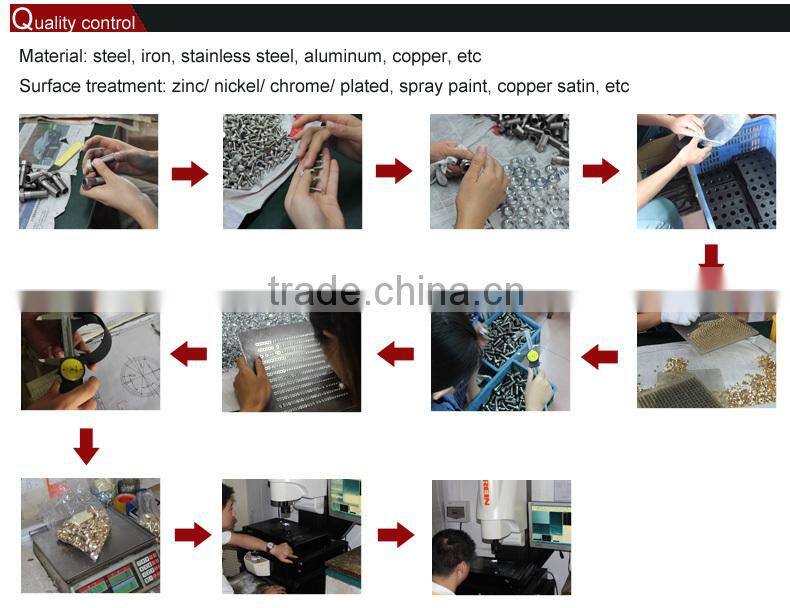 Quality control

Material: steel, iron, stainless steel, aluminum, copper, etc

Surface treatment: zinc/ nickel/ chrome/ plated, spray paint, copper satin, etc

trade.china.cn