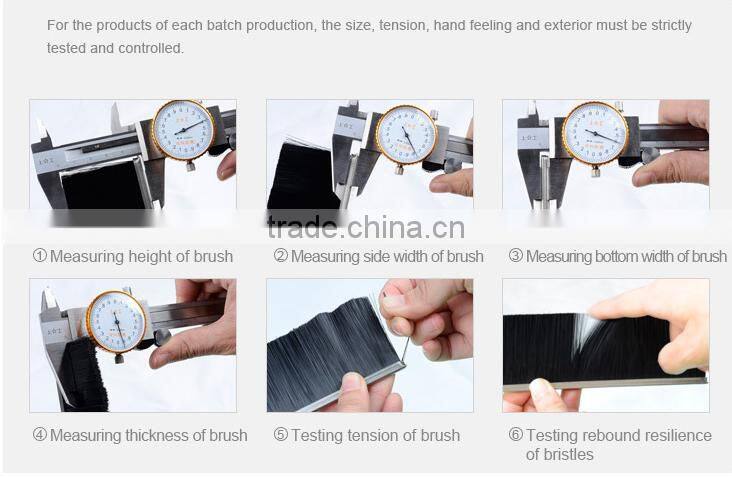 For the products of each batch production, the size, tension, hand feeling and exterior must be strictly tested and controlled.

trade.china.cn

① Measuring height of brush

② Measuring side width of brush

③ Measuring bottom width of brush

④ Measuring thickness of brush

⑤ Testing tension of brush

⑥ Testing rebound resilience of bristles