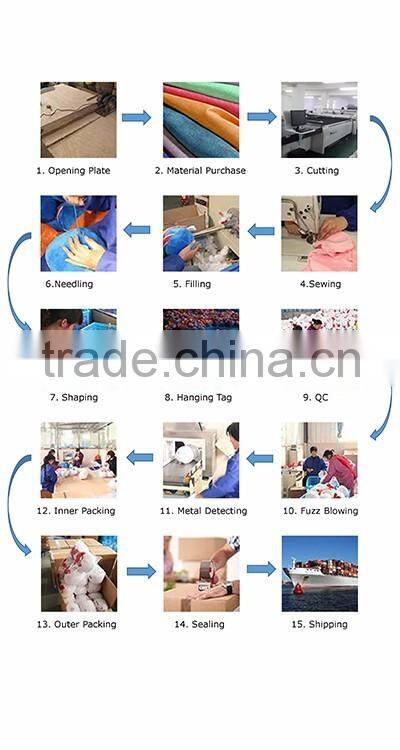 1. Opening Plate

2. Material Purchase

3. Cutting

6.Needling

5. Filling

4.Sewing

trade.china.cn

7. Shaping

8. Hanging Tag

9. QC

12. Inner Packing

11. Metal Detecting

10. Fuzz Blowing

13. Outer Packing

14. Sealing

15. Shipping