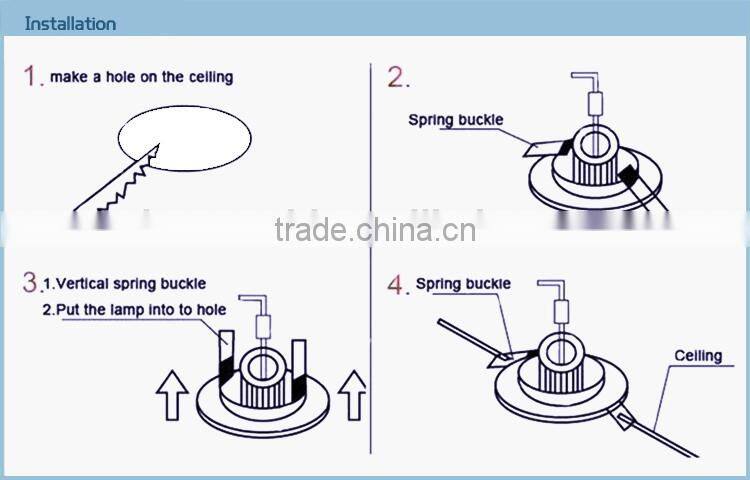 Installation

1. make a hole on the ceiling

2.

Spring buckle

trade.china.cn

3. 1.Vertical spring buckle

2.Put the lamp into to hole

4. Spring buckle

Ceiling