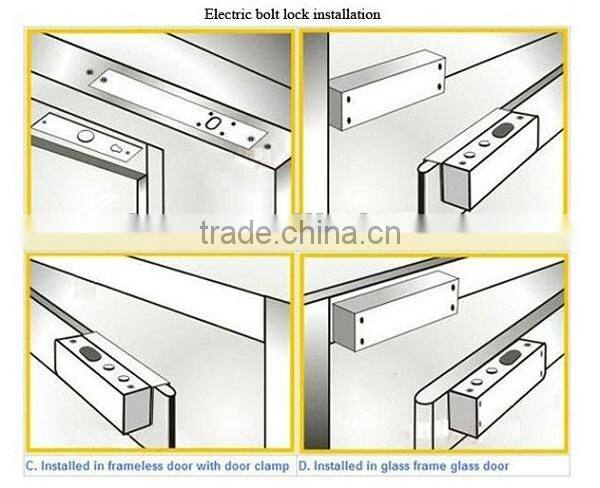 Electric bolt lock installation

trade.china.cn

C. Installed in frameless door with door clamp

D. Installed in glass frame glass door