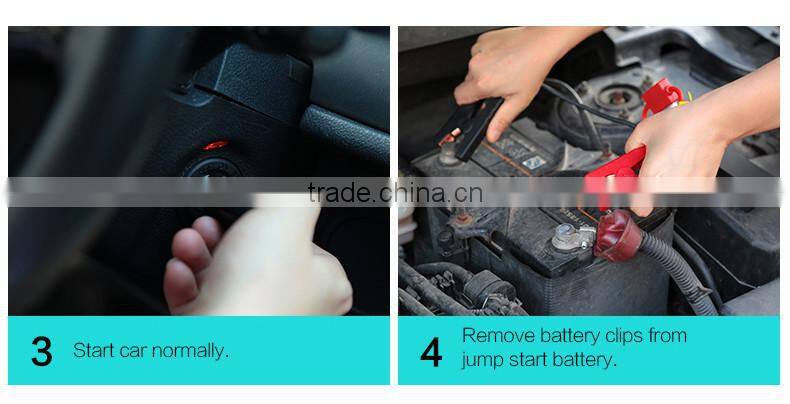 trade.china.cn

3 Start car normally.

4 Remove battery clips from jump start battery.