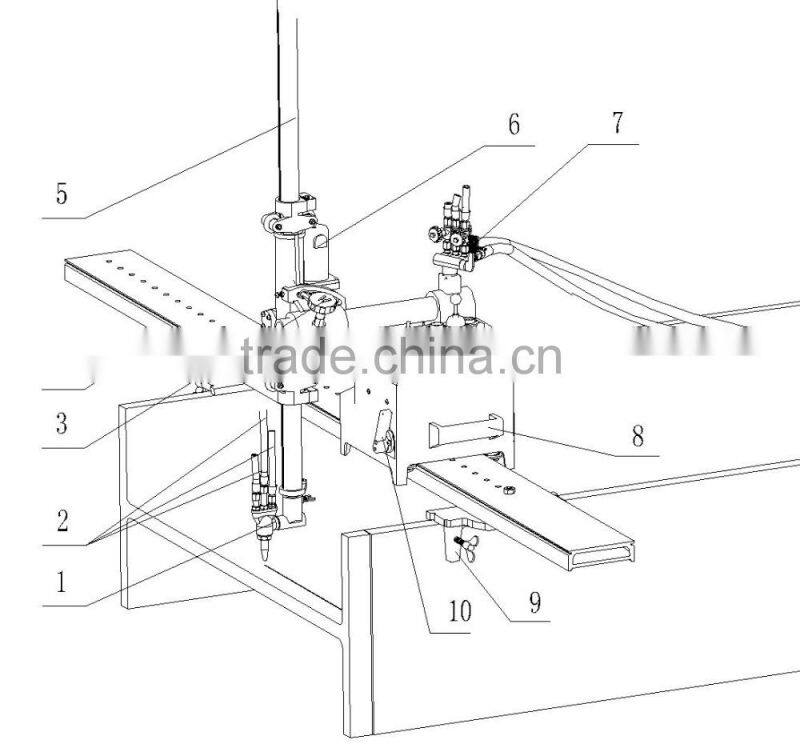 5

6

7

trade.china.cn

3

8

2

1

10

9