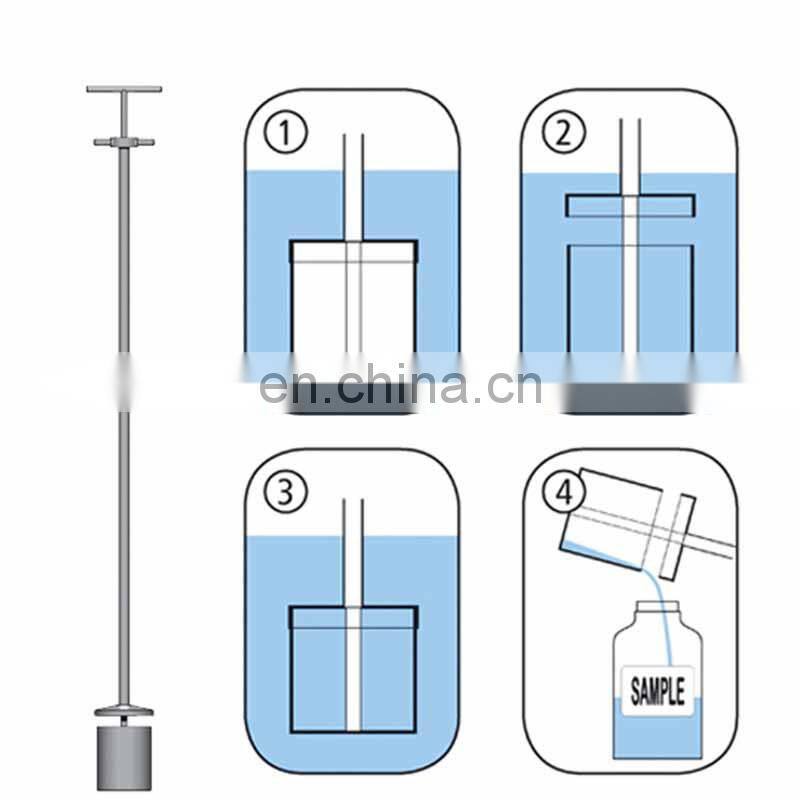 ①
②
en.china.cn
③
④
SAMPLE