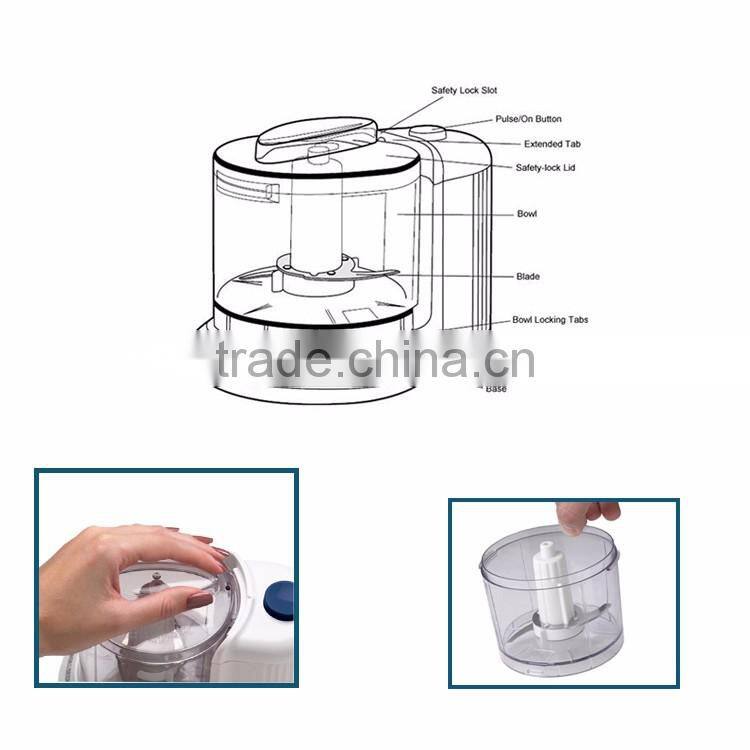 Safety Lock Slot
Pulse/On Button
Extended Tab
Safety-lock Lid
Bowl
Blade
Bowl Locking Tabs
trade.china.cn
Base