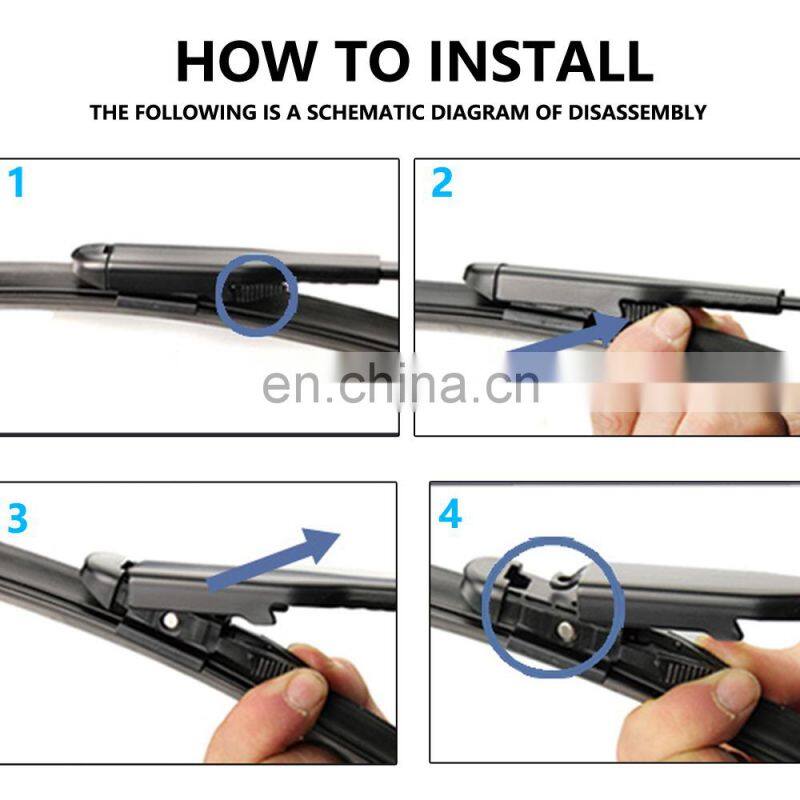 HOW TO INSTALL
THE FOLLOWING IS A SCHEMATIC DIAGRAM OF DISASSEMBLY

1

2

en.china.cn

3

4